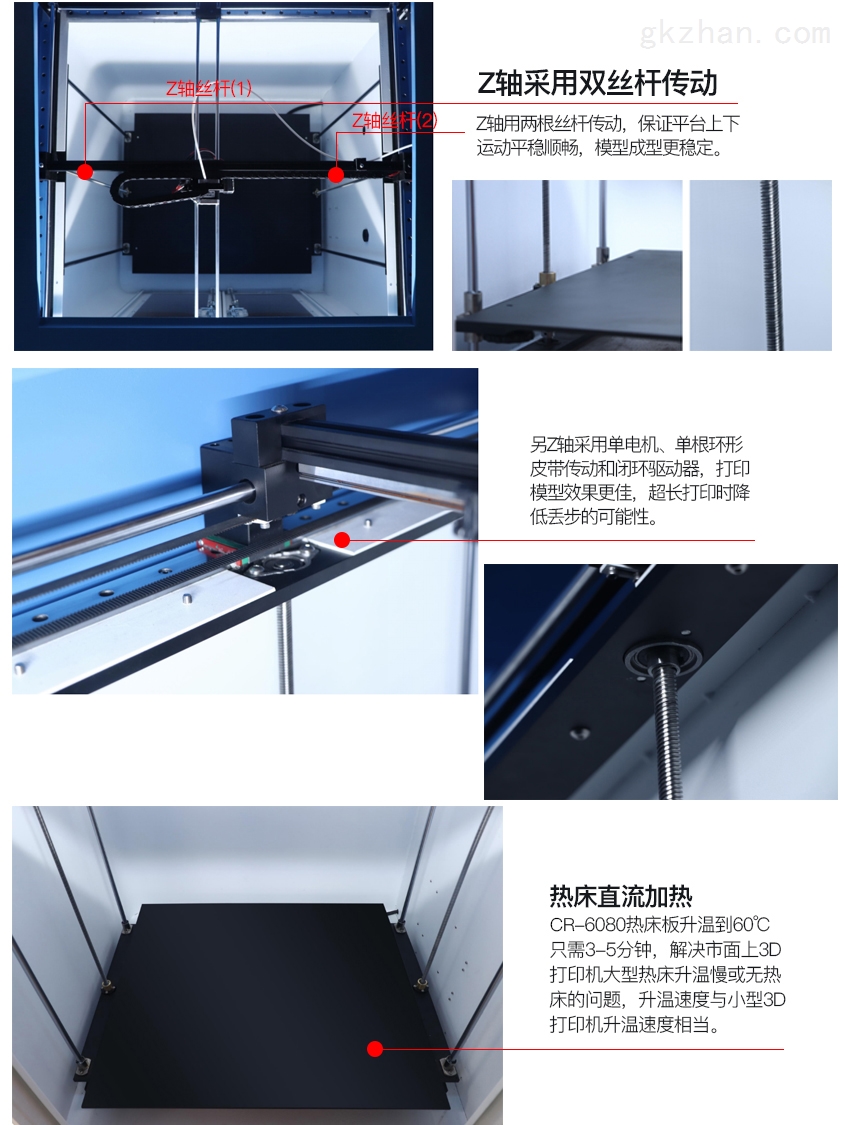 gkzhan.com

Z轴丝杆(1)

Z轴丝杆(2)

Z轴采用双丝杆传动

Z轴用两根丝杆传动，保证平台上下运动平稳顺畅，模型成型更稳定。

另Z轴采用单电机、单根环形皮带传动和闭环驱动器，打印模型效果更佳，超长打印时降低丢步的可能性。

热床直流加热

CR-6080热床板升温到60℃只需3-5分钟，解决市面上3D打印机大型热床升温慢或无热床的问题，升温速度与小型3D打印机升温速度相当。